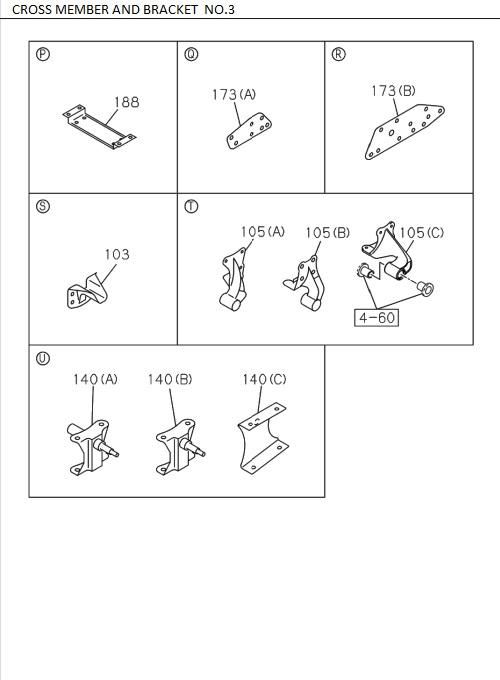 CROSS MEMBER AND BRACKET NO.3

Ⓟ
188

Ⓠ
173(A)

Ⓡ
173(B)

Ⓢ
103

Ⓣ
105(A)
105(B)
105(C)
4-60

Ⓤ
140(A)
140(B)
140(C)